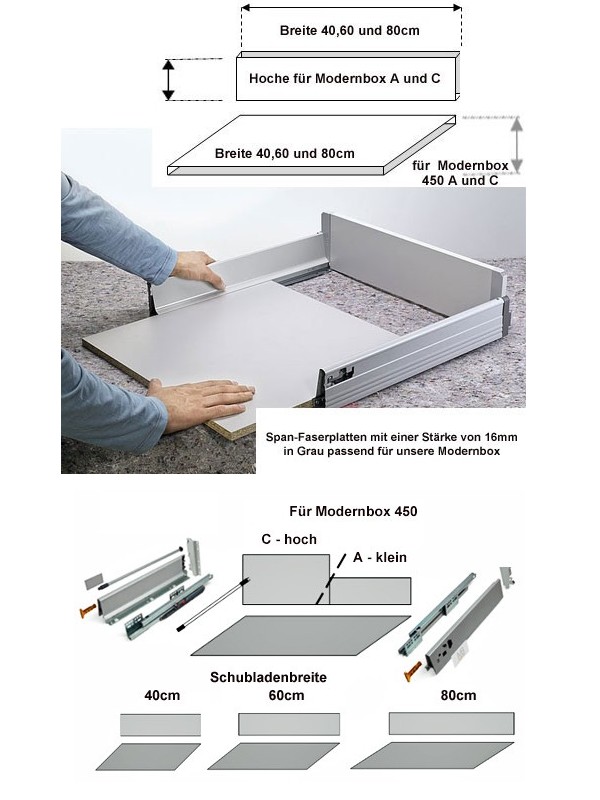 Breite 40,60 und 80cm

Hoche für Modernbox A und C

Breite 40,60 und 80cm

für Modernbox 450 A und C

Span-Faserplatten mit einer Stärke von 16mm in Grau passend für unsere Modernbox

Für Modernbox 450

C - hoch

A - klein

Schubladenbreite

40cm

60cm

80cm