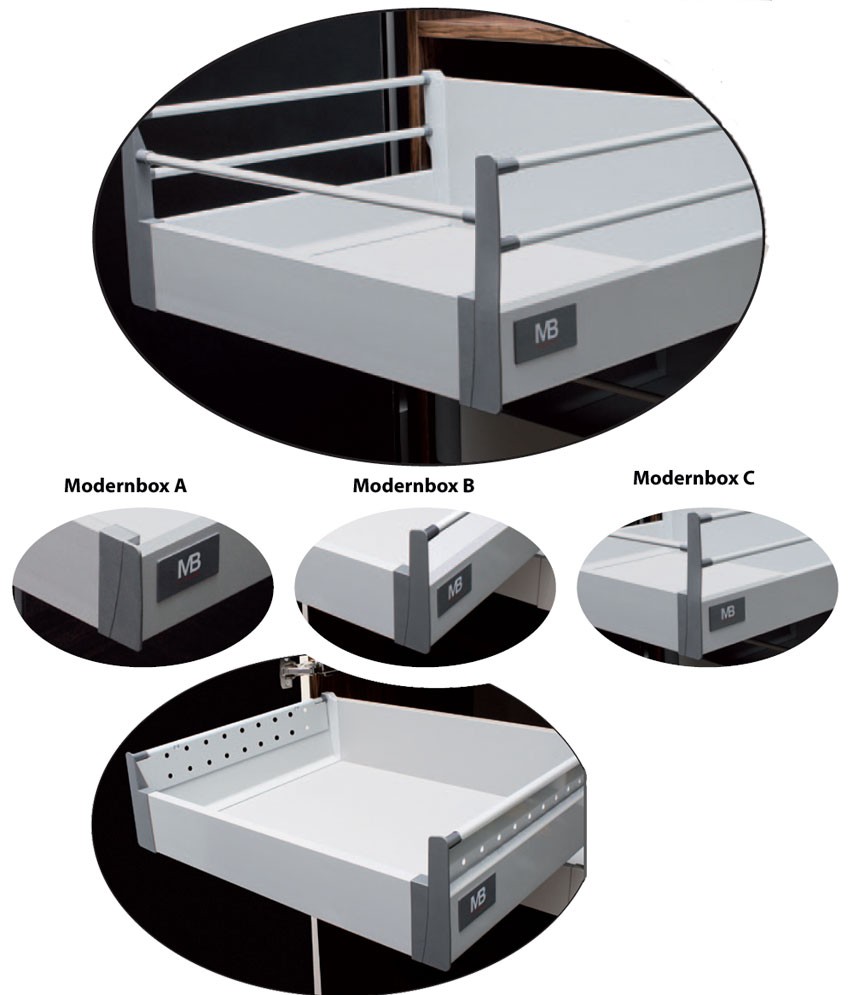 MB

Modernbox A

Modernbox B

Modernbox C

MB

MB

MB

MB