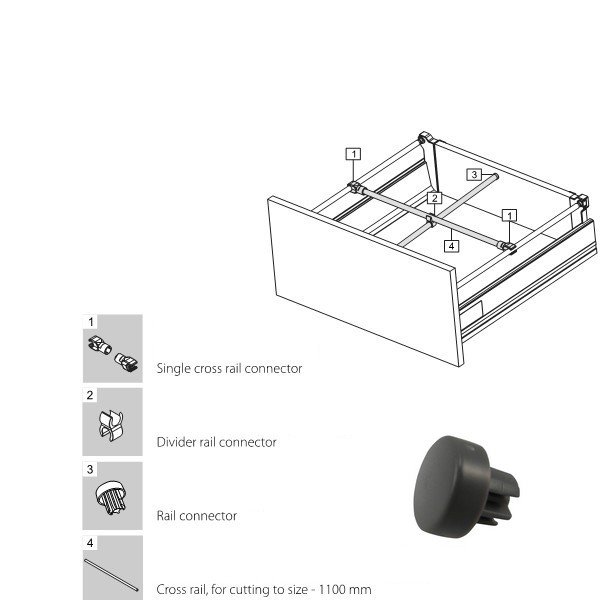 1

3

2

1

4

1

Single cross rail connector

2

Divider rail connector

3

Rail connector

4

Cross rail, for cutting to size - 1100 mm