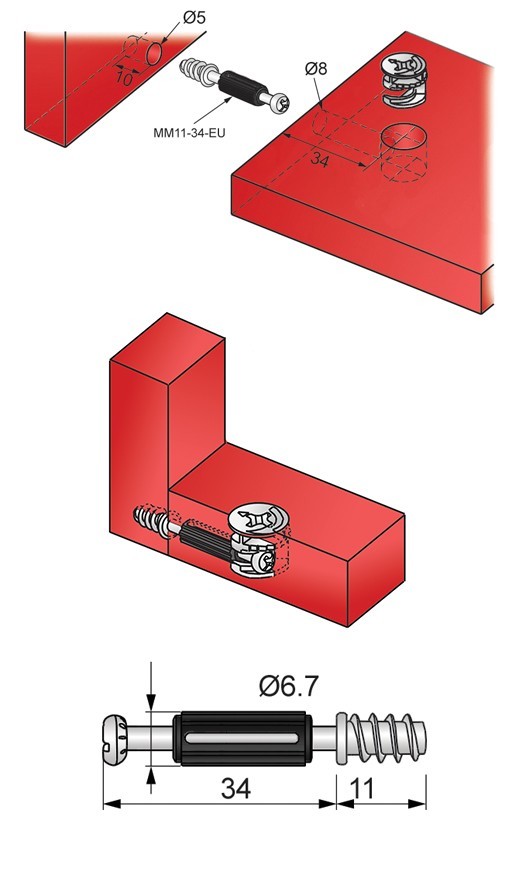 Ø5
10
MM11-34-EU
Ø8
34

Ø6.7
34
11