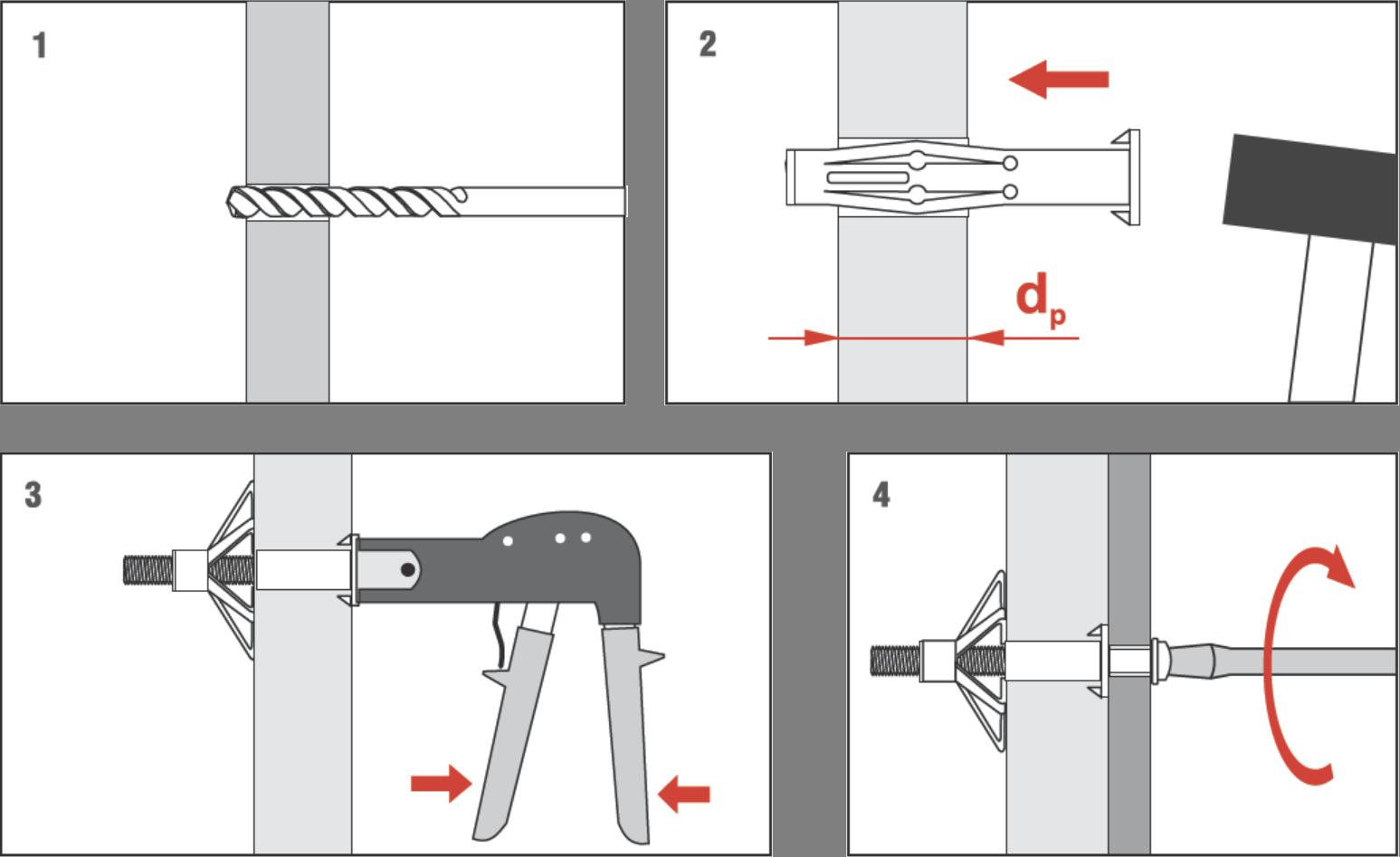 1

2

$d_p$

3

4