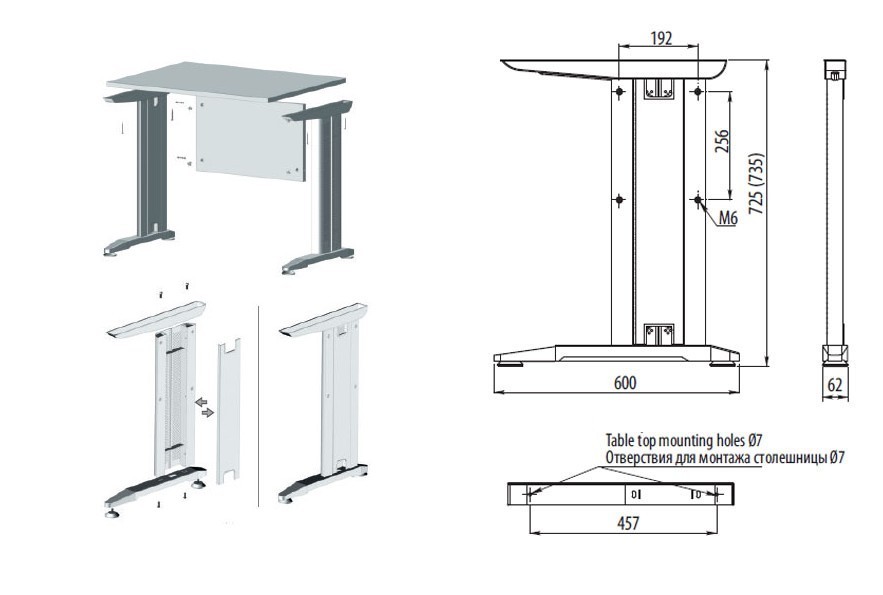 192

256

725 (735)

M6

600

62

Table top mounting holes Ø7
Отверствия для монтажа столешницы Ø7

457