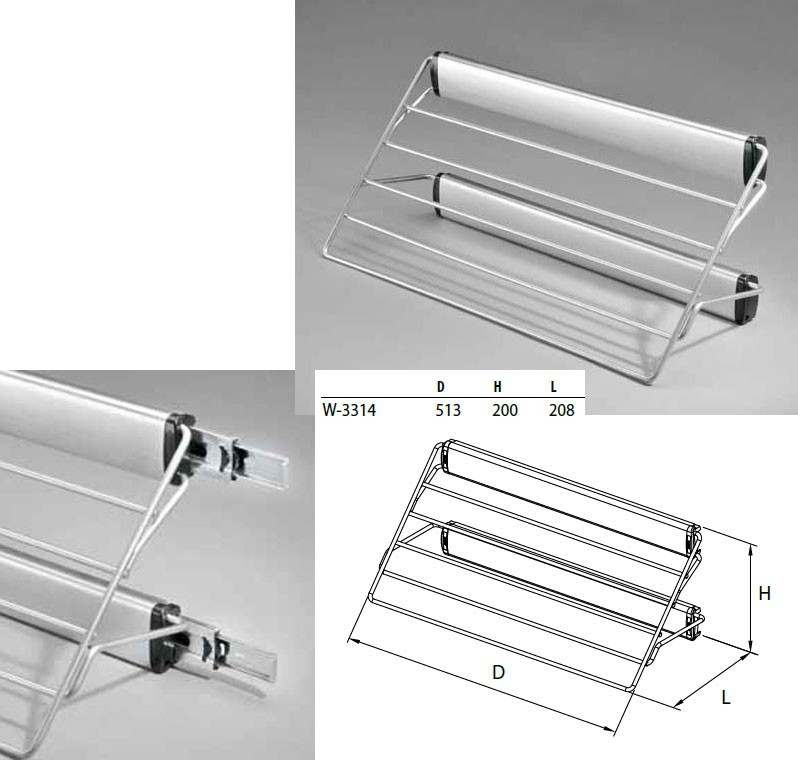 | | D | H | L |
|---|---|---|---|
| W-3314 | 513 | 200 | 208 |

H

D

L