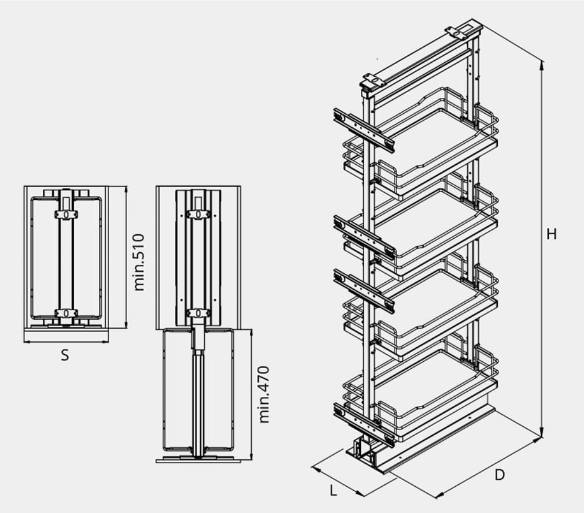 min.510
S
min.470
H
L
D