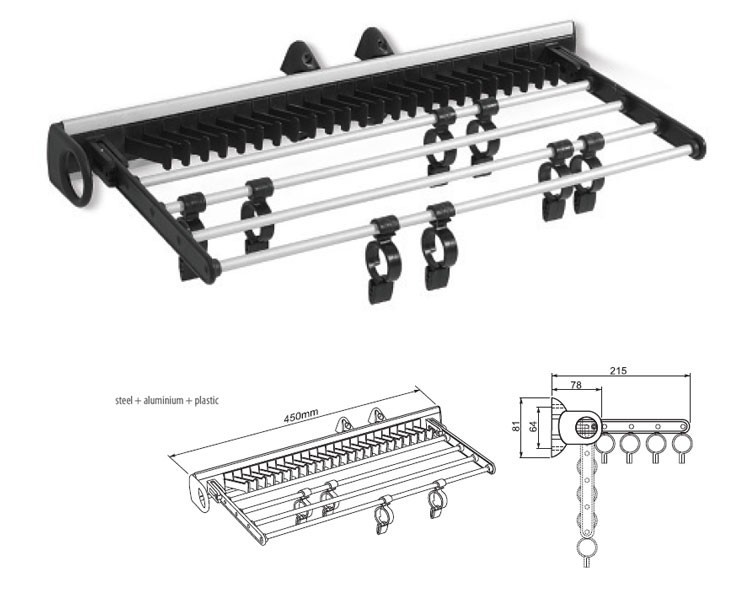 steel + aluminium + plastic

450mm

215

78

81

64