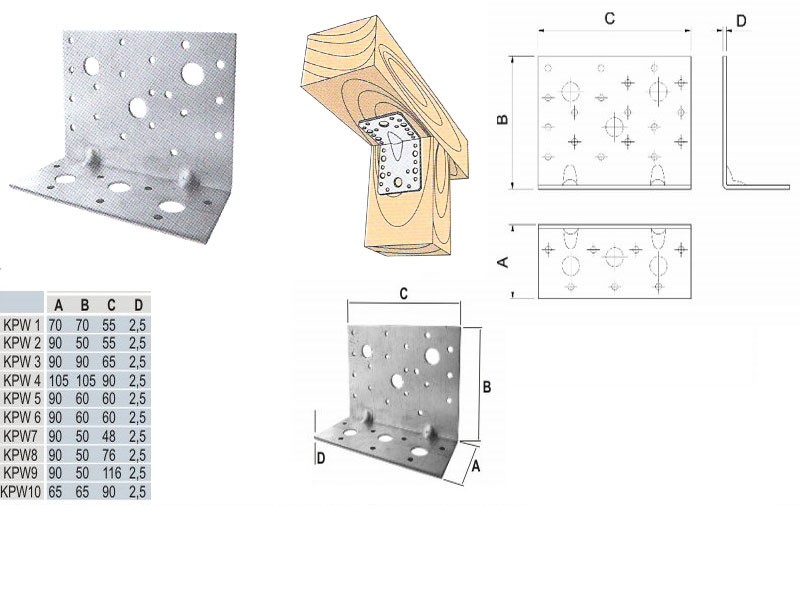 C

D

B

A

| | A | B | C | D |
|---|---|---|---|---|
| KPW 1 | 70 | 70 | 55 | 2,5 |
| KPW 2 | 90 | 50 | 55 | 2,5 |
| KPW 3 | 90 | 90 | 65 | 2,5 |
| KPW 4 | 105 | 105 | 90 | 2,5 |
| KPW 5 | 90 | 60 | 60 | 2,5 |
| KPW 6 | 90 | 60 | 60 | 2,5 |
| KPW7 | 90 | 50 | 48 | 2,5 |
| KPW8 | 90 | 50 | 76 | 2,5 |
| KPW9 | 90 | 50 | 116 | 2,5 |
| KPW10 | 65 | 65 | 90 | 2,5 |

C

B

D

A