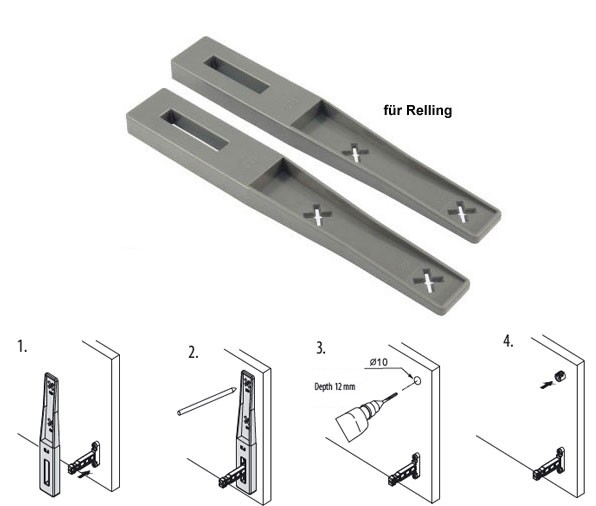 für Relling

1.

2.

3.

Ø10

Depth 12 mm

4.