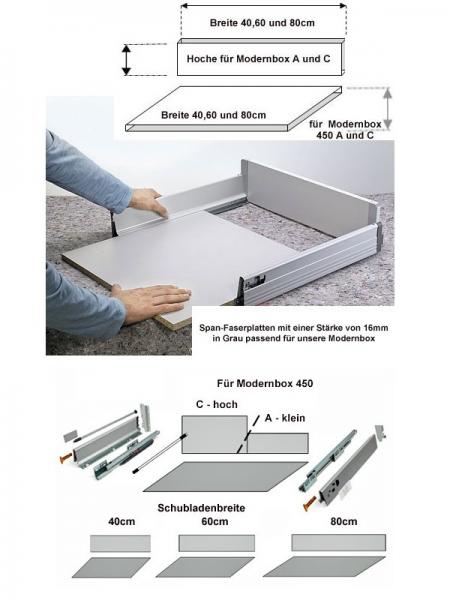 Breite 40,60 und 80cm

Hoche für Modernbox A und C

Breite 40,60 und 80cm

für Modernbox 450 A und C

Span-Faserplatten mit einer Stärke von 16mm in Grau passend für unsere Modernbox

Für Modernbox 450

C - hoch

A - klein

Schubladenbreite

40cm

60cm

80cm