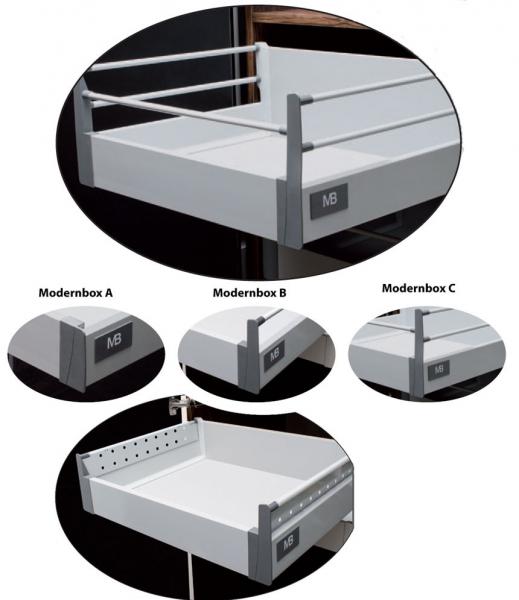 MB

Modernbox A

Modernbox B

Modernbox C

MB

MB

MB

MB