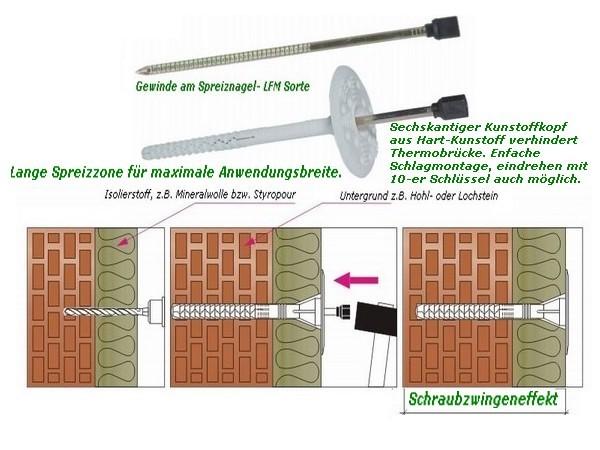 Gewinde am Spreiznagel- LFM Sorte

Sechskantiger Kunstoffkopf aus Hart-Kunstoff verhindert Thermobrücke. Enfache Schlagmontage, eindrehen mit 10-er Schlüssel auch möglich.

Lange Spreizzone für maximale Anwendungsbreite.

Isolierstoff, z.B. Mineralwolle bzw. Styropour

Untergrund z.B. Hohl- oder Lochstein

Schraubzwingeneffekt