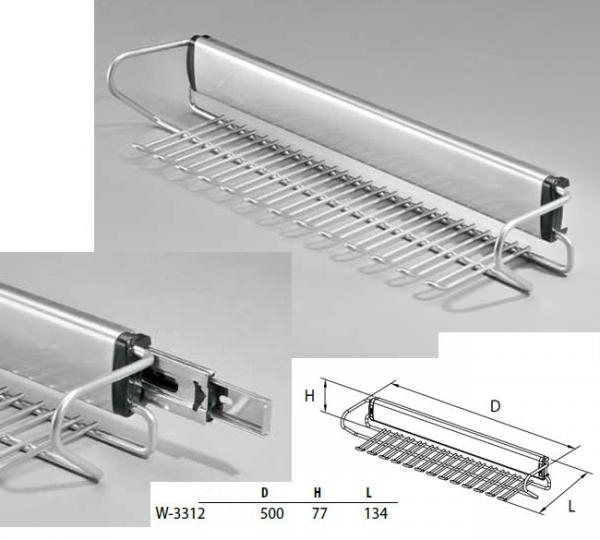 H
D
L

|  | D | H | L |
|---|---|---|---|
| W-3312 | 500 | 77 | 134 |