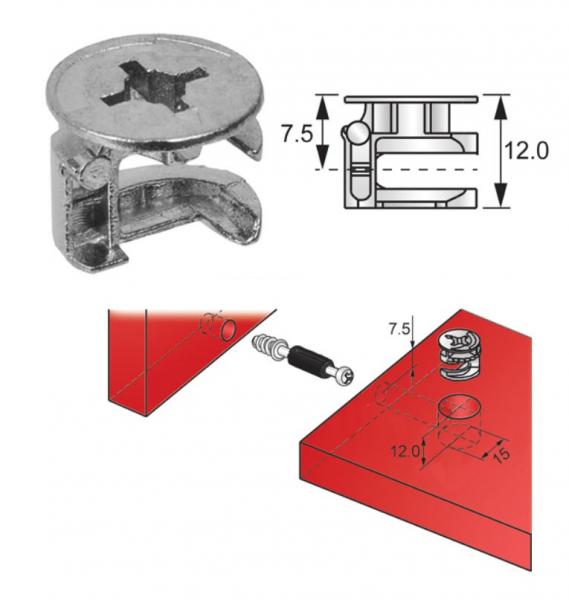 7.5

12.0

7.5

12.0

15