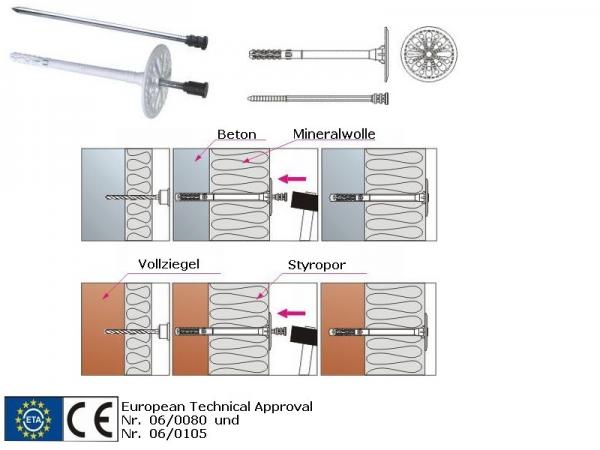 Beton
Mineralwolle

Vollziegel
Styropor

ETA
CE
European Technical Approval
Nr. 06/0080 und
Nr. 06/0105