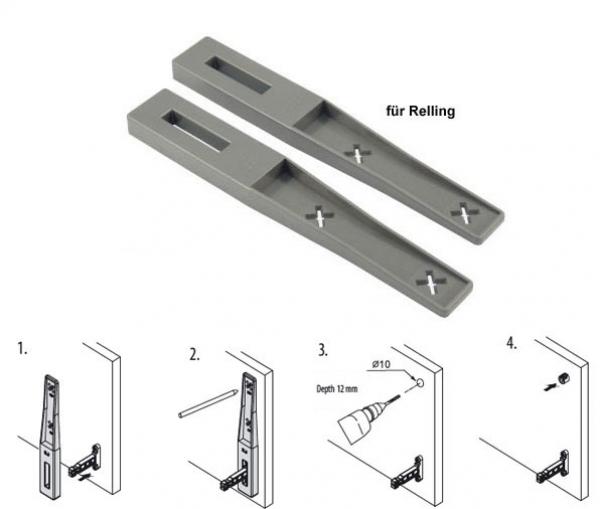 für Relling

1.

2.

3.

Ø10

Depth 12 mm

4.